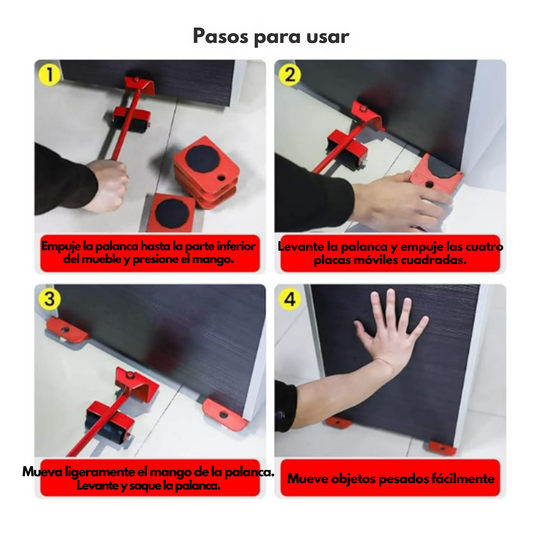 Pasos para usar

1

Empuje la palanca hasta la parte inferior del mueble y presione el mango.

2

Levante la palanca y empuje las cuatro placas móviles cuadradas.

3

Mueva ligeramente el mango de la palanca. Levante y saque la palanca.

4

Mueve objetos pesados fácilmente